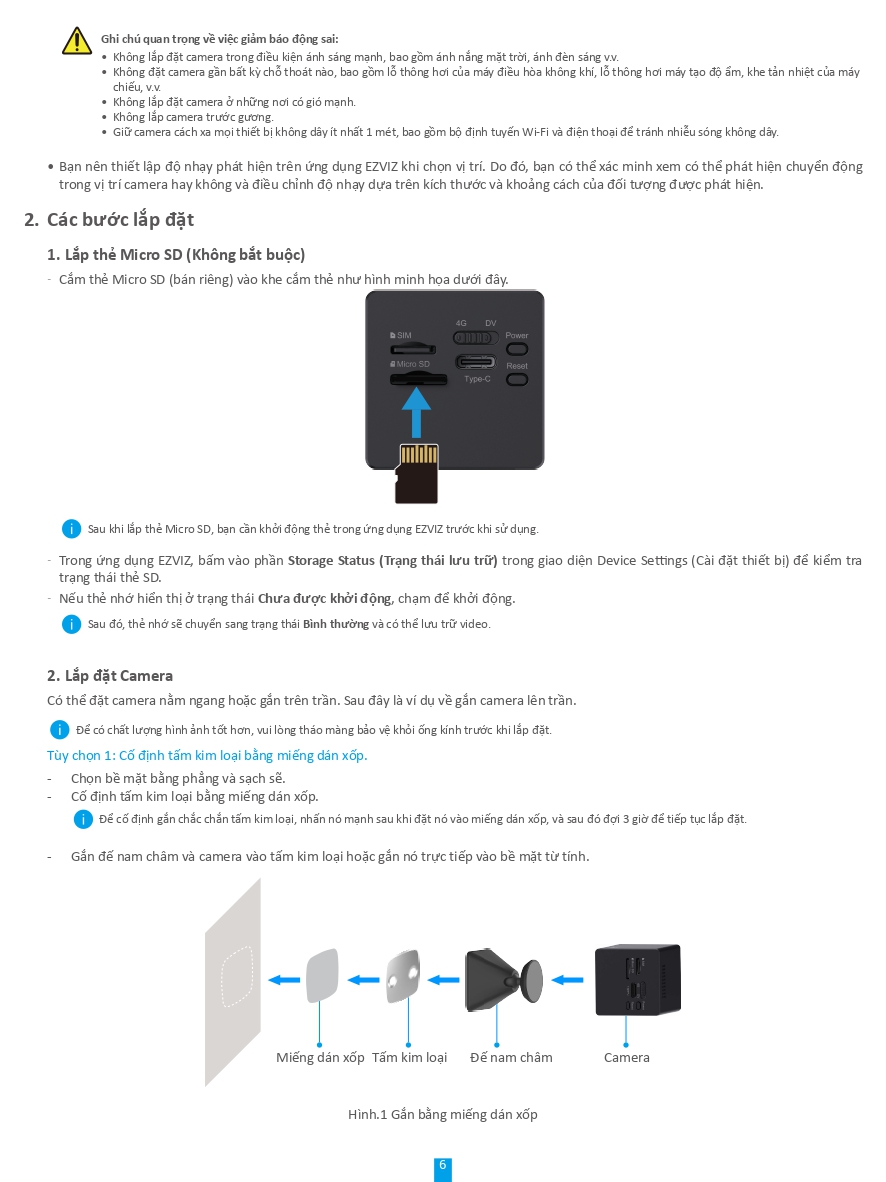 Ghi chú quan trọng về việc giảm báo động sai:
• Không lắp đặt camera trong điều kiện ánh sáng mạnh, bao gồm ánh nắng mặt trời, ánh đèn sáng v.v.
• Không đặt camera gần bất kỳ chỗ thoát nào, bao gồm lỗ thông hơi của máy điều hòa không khí, lỗ thông hơi máy tạo độ ẩm, khe tản nhiệt của máy chiếu, v.v.
• Không lắp đặt camera ở những nơi có gió mạnh.
• Không lắp camera trước gương.
• Giữ camera cách xa mọi thiết bị không dây ít nhất 1 mét, bao gồm bộ định tuyến Wi-Fi và điện thoại để tránh nhiễu sóng không dây.

• Bạn nên thiết lập độ nhạy phát hiện trên ứng dụng EZVIZ khi chọn vị trí. Do đó, bạn có thể xác minh xem có thể phát hiện chuyển động trong vị trí camera hay không và điều chỉnh độ nhạy dựa trên kích thước và khoảng cách của đối tượng được phát hiện.

2. Các bước lắp đặt

1. Lắp thẻ Micro SD (Không bắt buộc)
- Cắm thẻ Micro SD (bán riêng) vào khe cắm thẻ như hình minh họa dưới đây.

SIM
Micro SD
4G DV
Type-C
Power
Reset

Sau khi lắp thẻ Micro SD, bạn cần khởi động thẻ trong ứng dụng EZVIZ trước khi sử dụng.

- Trong ứng dụng EZVIZ, bấm vào phần Storage Status (Trạng thái lưu trữ) trong giao diện Device Settings (Cài đặt thiết bị) để kiểm tra trạng thái thẻ SD.
- Nếu thẻ nhớ hiển thị ở trạng thái Chưa được khởi động, chạm để khởi động.

Sau đó, thẻ nhớ sẽ chuyển sang trạng thái Bình thường và có thể lưu trữ video.

2. Lắp đặt Camera
Có thể đặt camera nằm ngang hoặc gắn trên trần. Sau đây là ví dụ về gắn camera lên trần.

Để có chất lượng hình ảnh tốt hơn, vui lòng tháo màng bảo vệ khỏi ống kính trước khi lắp đặt.

Tùy chọn 1: Cố định tấm kim loại bằng miếng dán xốp.
- Chọn bề mặt bằng phẳng và sạch sẽ.
- Cố định tấm kim loại bằng miếng dán xốp.

Để cố định gắn chắc chắn tấm kim loại, nhấn nó mạnh sau khi đặt nó vào miếng dán xốp, và sau đó đợi 3 giờ để tiếp tục lắp đặt.

- Gắn đế nam châm và camera vào tấm kim loại hoặc gắn nó trực tiếp vào bề mặt từ tính.

Miếng dán xốp Tấm kim loại Đế nam châm Camera

Hình.1 Gắn bằng miếng dán xốp

6