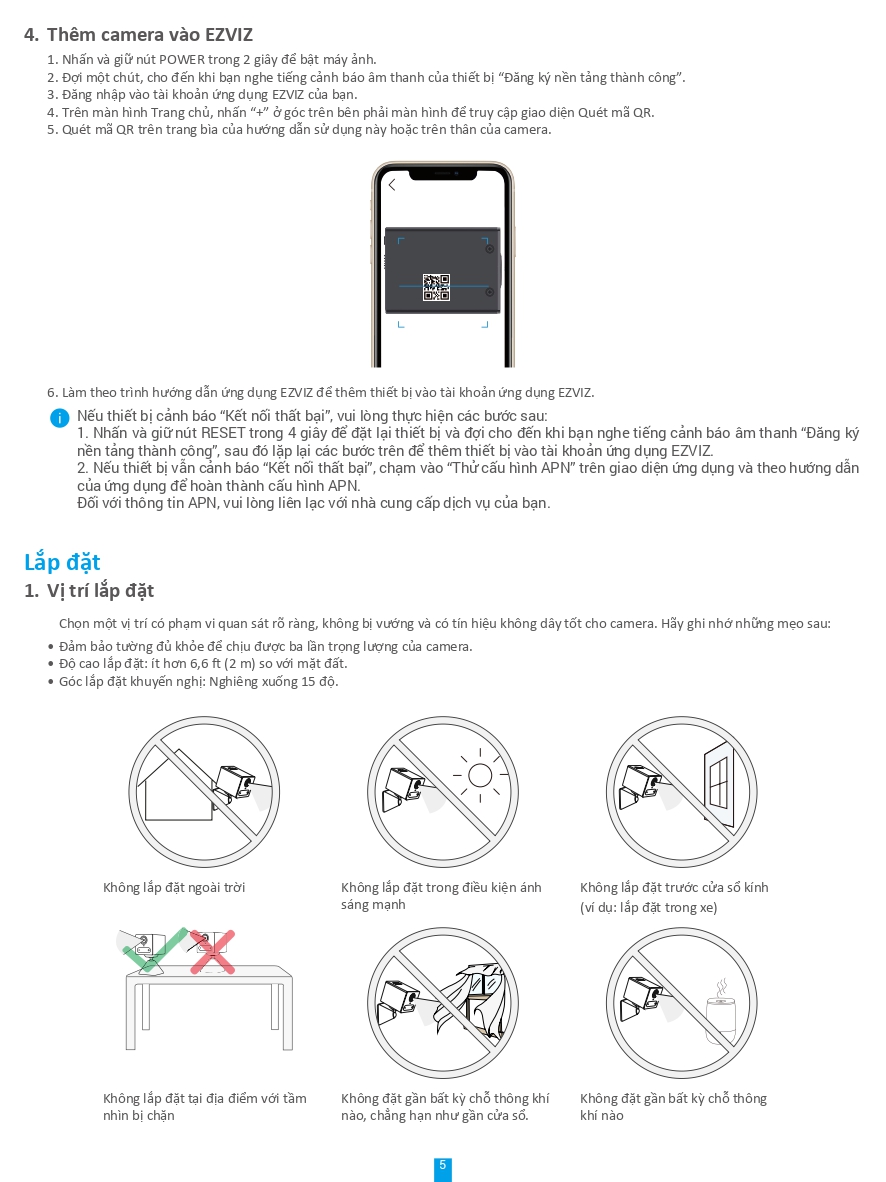 4. Thêm camera vào EZVIZ

1. Nhấn và giữ nút POWER trong 2 giây để bật máy ảnh.
2. Đợi một chút, cho đến khi bạn nghe tiếng cảnh báo âm thanh của thiết bị "Đăng ký nền tảng thành công".
3. Đăng nhập vào tài khoản ứng dụng EZVIZ của bạn.
4. Trên màn hình Trang chủ, nhấn "+" ở góc trên bên phải màn hình để truy cập giao diện Quét mã QR.
5. Quét mã QR trên trang bìa của hướng dẫn sử dụng này hoặc trên thân của camera.

6. Làm theo trình hướng dẫn ứng dụng EZVIZ để thêm thiết bị vào tài khoản ứng dụng EZVIZ.

Nếu thiết bị cảnh báo "Kết nối thất bại", vui lòng thực hiện các bước sau:
1. Nhấn và giữ nút RESET trong 4 giây để đặt lại thiết bị và đợi cho đến khi bạn nghe tiếng cảnh báo âm thanh "Đăng ký nền tảng thành công", sau đó lặp lại các bước trên để thêm thiết bị vào tài khoản ứng dụng EZVIZ.
2. Nếu thiết bị vẫn cảnh báo "Kết nối thất bại", chạm vào "Thử cấu hình APN" trên giao diện ứng dụng và theo hướng dẫn của ứng dụng để hoàn thành cấu hình APN.
Đối với thông tin APN, vui lòng liên lạc với nhà cung cấp dịch vụ của bạn.

Lắp đặt

1. Vị trí lắp đặt

Chọn một vị trí có phạm vi quan sát rõ ràng, không bị vướng và có tín hiệu không dây tốt cho camera. Hãy ghi nhớ những mẹo sau:
• Đảm bảo tường đủ khỏe để chịu được ba lần trọng lượng của camera.
• Độ cao lắp đặt: ít hơn 6,6 ft (2 m) so với mặt đất.
• Góc lắp đặt khuyến nghị: Nghiêng xuống 15 độ.

Không lắp đặt ngoài trời

Không lắp đặt trong điều kiện ánh sáng mạnh

Không lắp đặt trước cửa sổ kính (ví dụ: lắp đặt trong xe)

Không lắp đặt tại địa điểm với tầm nhìn bị chặn

Không đặt gần bất kỳ chỗ thông khí nào, chẳng hạn như gần cửa sổ.

Không đặt gần bất kỳ chỗ thông khí nào

5